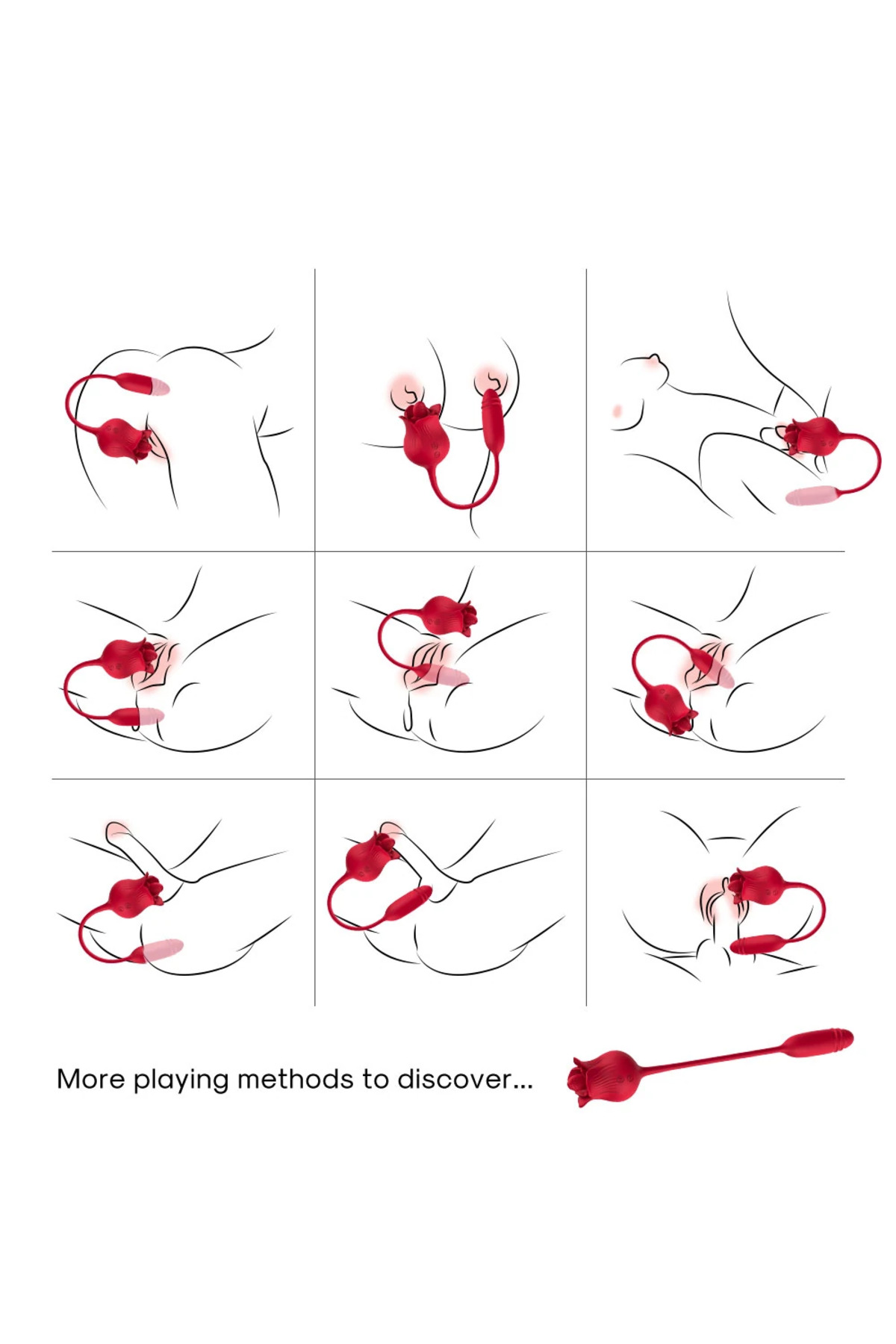 More playing methods to discover...