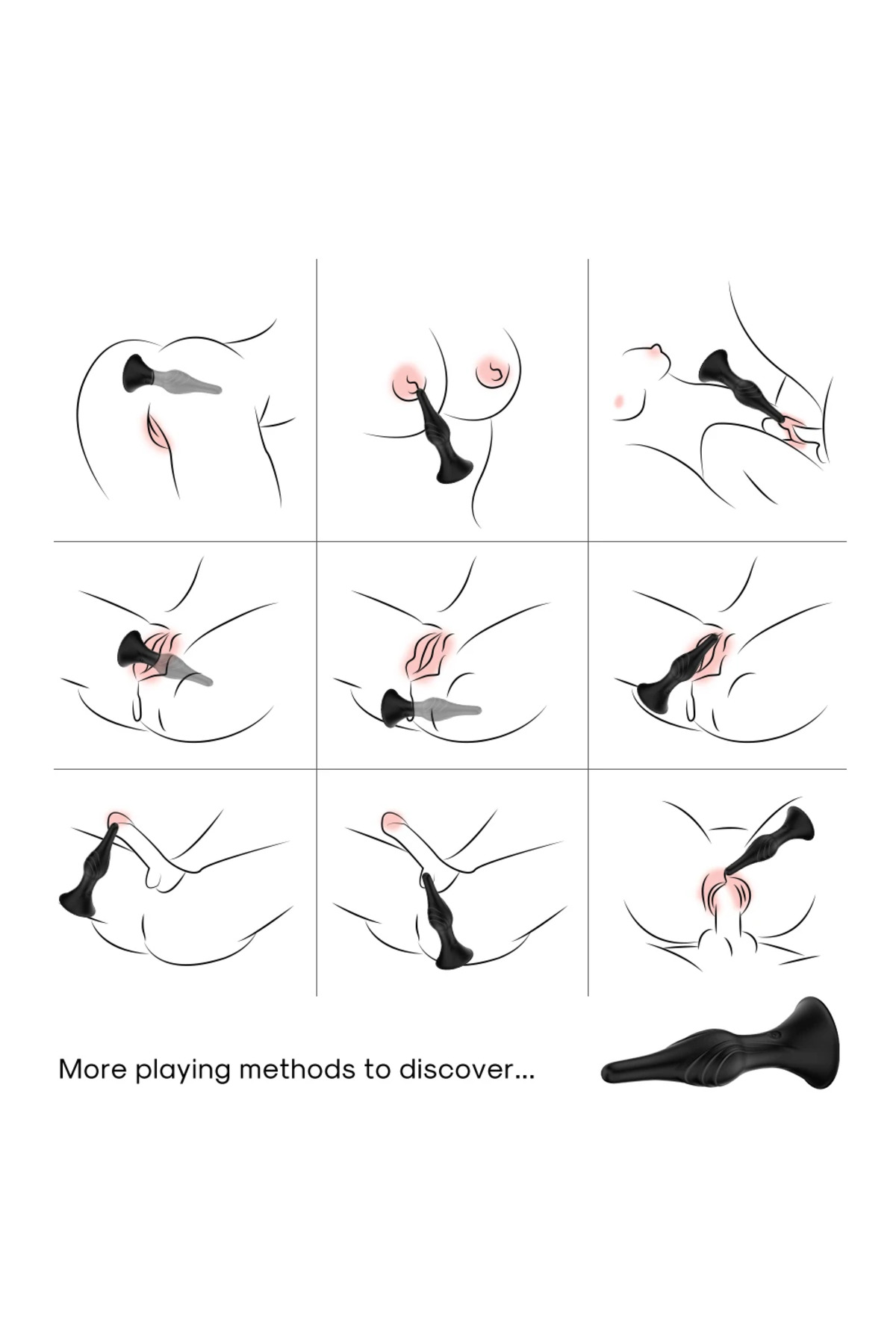 More playing methods to discover...